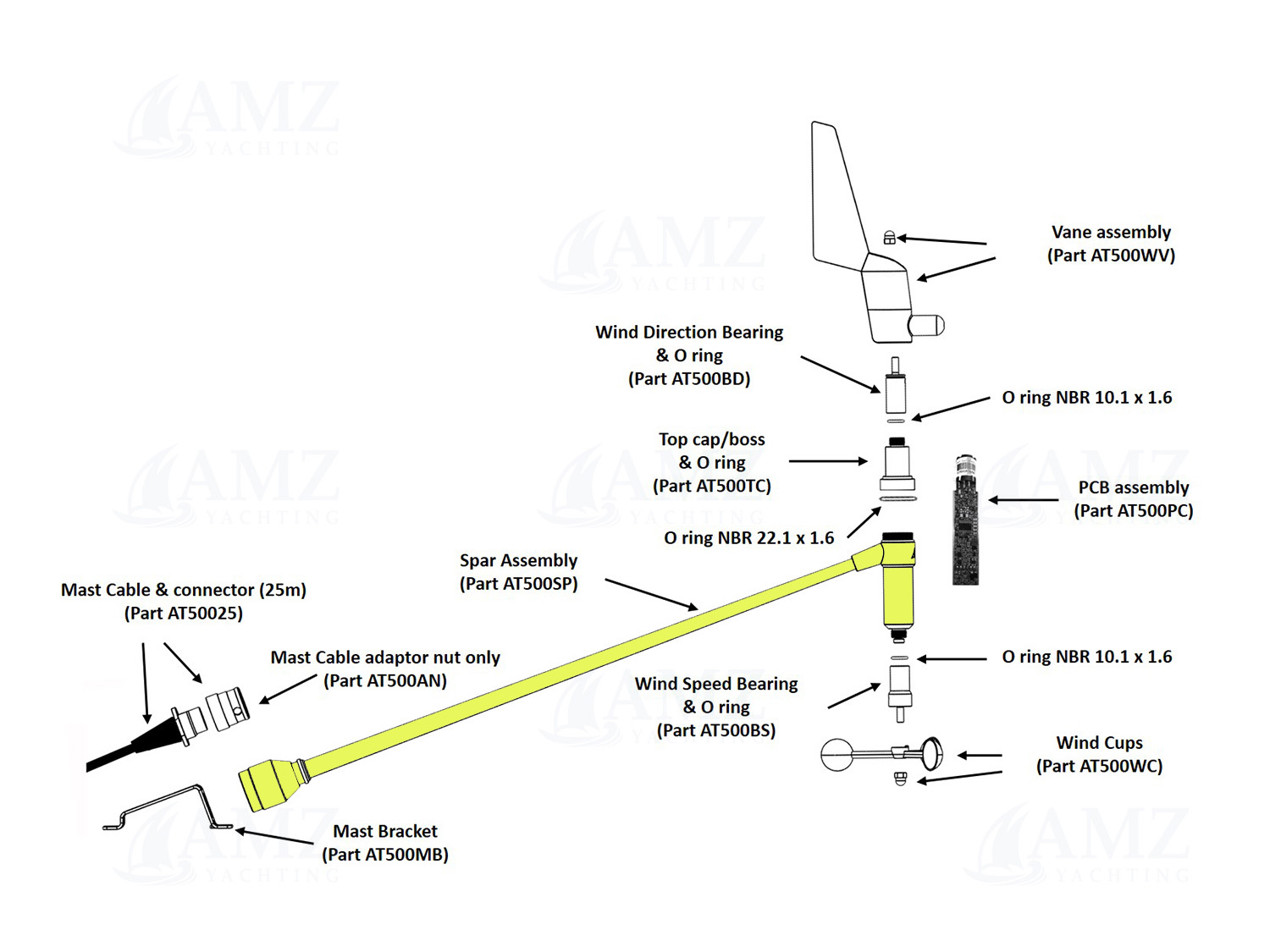 AMZ YACHTING

Vane assembly
(Part AT500WV)

Wind Direction Bearing
& O ring
(Part AT500BD)

O ring NBR 10.1 x 1.6

Top cap/boss
& O ring
(Part AT500TC)

PCB assembly
(Part AT500PC)

O ring NBR 22.1 x 1.6

Spar Assembly
(Part AT500SP)

Mast Cable & connector (25m)
(Part AT50025)

Mast Cable adaptor nut only
(Part AT500AN)

O ring NBR 10.1 x 1.6

Wind Speed Bearing
& O ring
(Part AT500BS)

Wind Cups
(Part AT500WC)

Mast Bracket
(Part AT500MB)