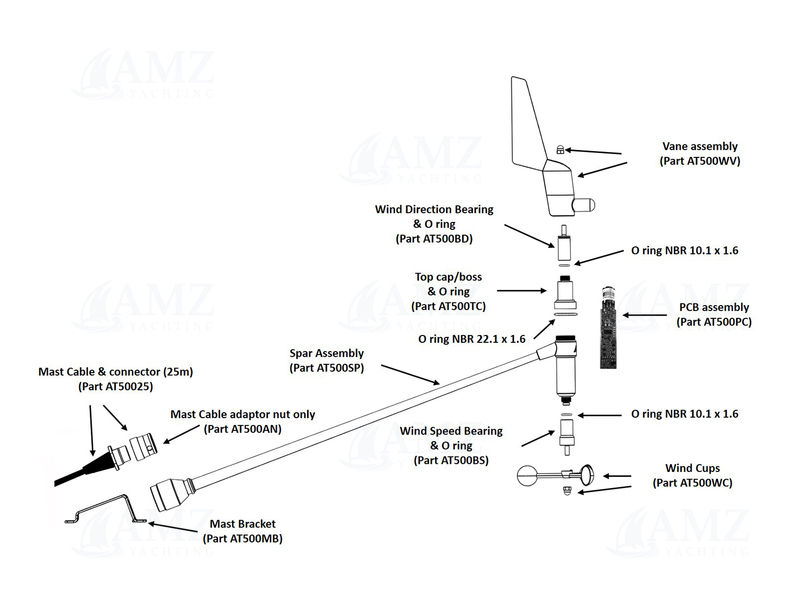 AMZ YACHTING

Vane assembly
(Part AT500WV)

Wind Direction Bearing
& O ring
(Part AT500BD)

O ring NBR 10.1 x 1.6

Top cap/boss
& O ring
(Part AT500TC)

PCB assembly
(Part AT500PC)

O ring NBR 22.1 x 1.6

Spar Assembly
(Part AT500SP)

Mast Cable & connector (25m)
(Part AT50025)

Mast Cable adaptor nut only
(Part AT500AN)

O ring NBR 10.1 x 1.6

Wind Speed Bearing
& O ring
(Part AT500BS)

Wind Cups
(Part AT500WC)

Mast Bracket
(Part AT500MB)