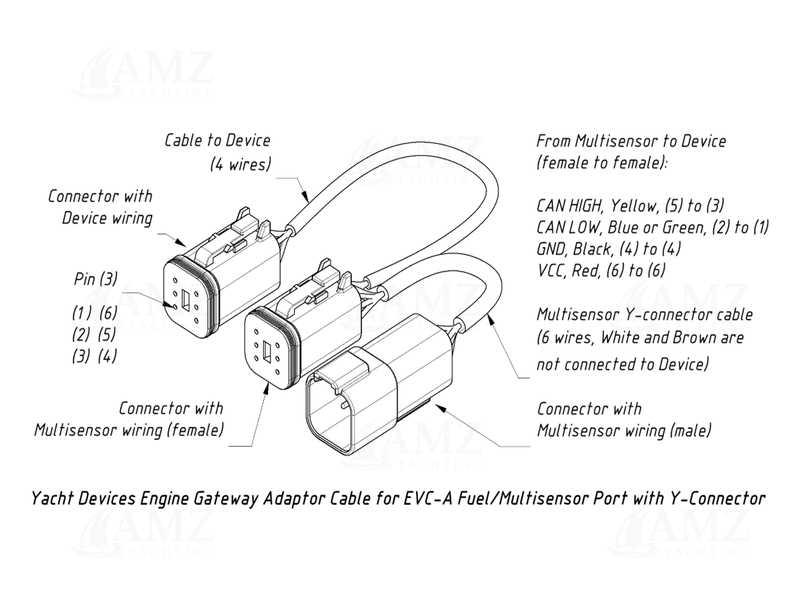 AMZ YACHTING

Cable to Device (4 wires)

Connector with Device wiring

Pin (3)

(1) (6)
(2) (5)
(3) (4)

Connector with Multisensor wiring (female)

From Multisensor to Device (female to female):

CAN HIGH, Yellow, (5) to (3)
CAN LOW, Blue or Green, (2) to (1)
GND, Black, (4) to (4)
VCC, Red, (6) to (6)

Multisensor Y-connector cable (6 wires, White and Brown are not connected to Device)

Connector with Multisensor wiring (male)

Yacht Devices Engine Gateway Adaptor Cable for EVC-A Fuel/Multisensor Port with Y-Connector